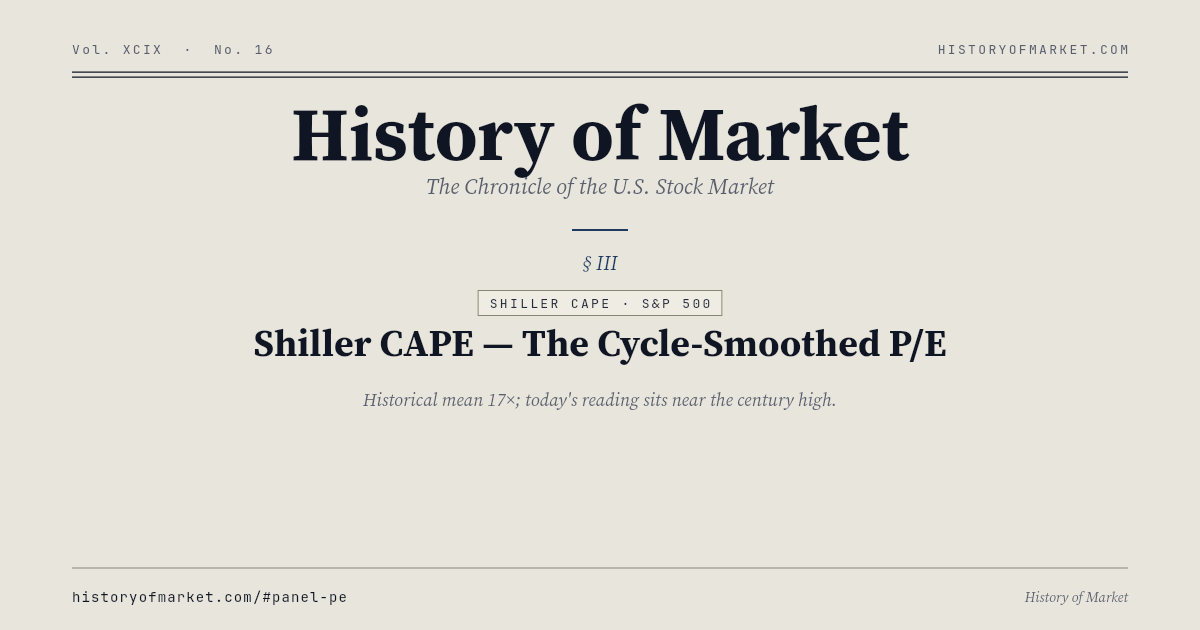 Vol. XCIX · No. 16

HISTORYOFMARKET.COM

History of Market

The Chronicle of the U.S. Stock Market

§ III

SHILLER CAPE · S&P 500

Shiller CAPE — The Cycle-Smoothed P/E

Historical mean 17×; today's reading sits near the century high.

historyofmarket.com/#panel-pe

History of Market